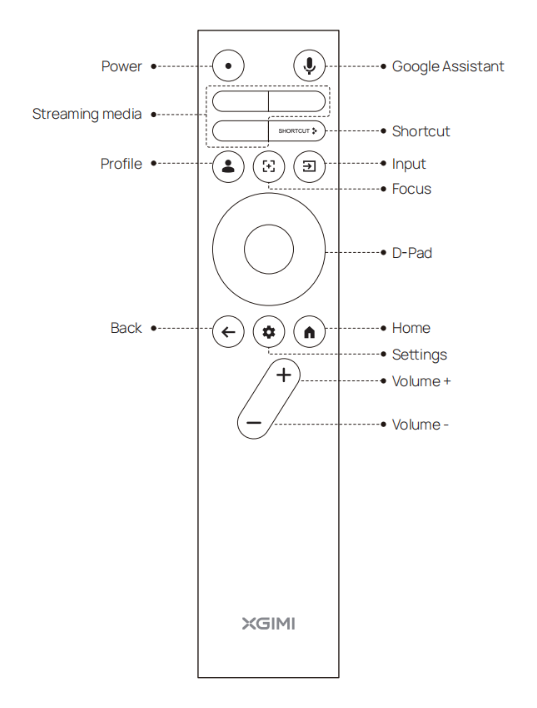 Power
Google Assistant
Streaming media
SHORTCUT
Shortcut
Profile
Input
Focus
D-Pad
Back
Home
Settings
+
Volume +
−
Volume -
XGIMI