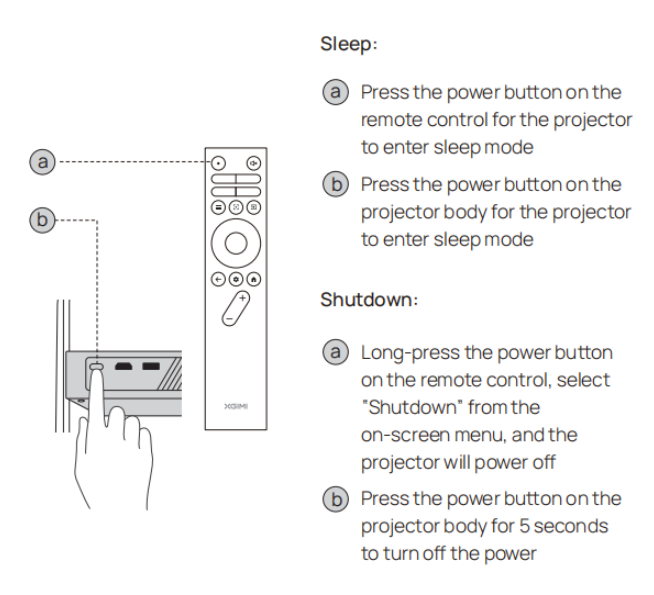 a

b

XGIMI

Sleep:

a Press the power button on the remote control for the projector to enter sleep mode

b Press the power button on the projector body for the projector to enter sleep mode

Shutdown:

a Long-press the power button on the remote control, select "Shutdown" from the on-screen menu, and the projector will power off

b Press the power button on the projector body for 5 seconds to turn off the power