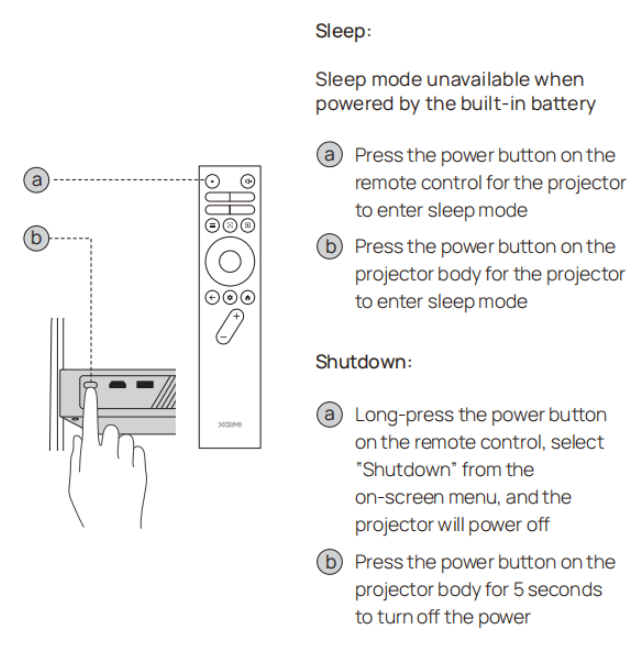 a

b

XGIMI

Sleep:

Sleep mode unavailable when powered by the built-in battery

a Press the power button on the remote control for the projector to enter sleep mode

b Press the power button on the projector body for the projector to enter sleep mode

Shutdown:

a Long-press the power button on the remote control, select "Shutdown" from the on-screen menu, and the projector will power off

b Press the power button on the projector body for 5 seconds to turn off the power