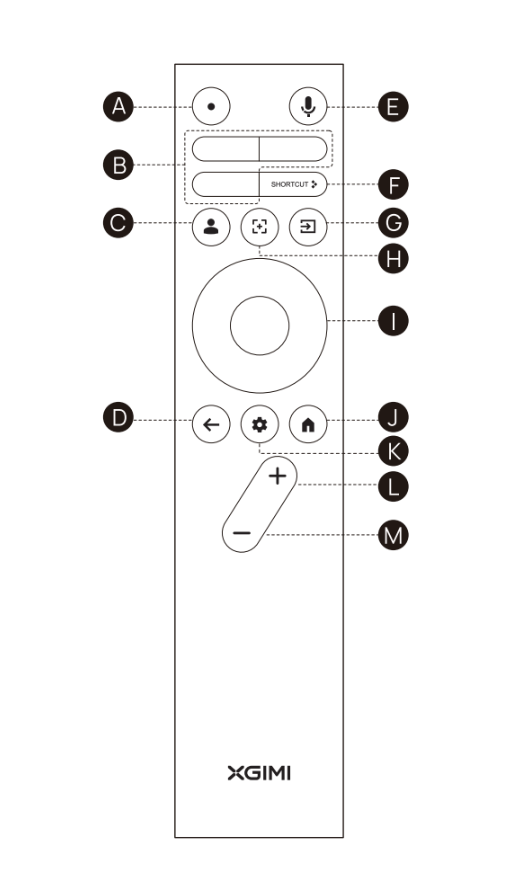 A
E
B
SHORTCUT
F
C
G
H
I
D
J
K
+
L
−
M
XGIMI