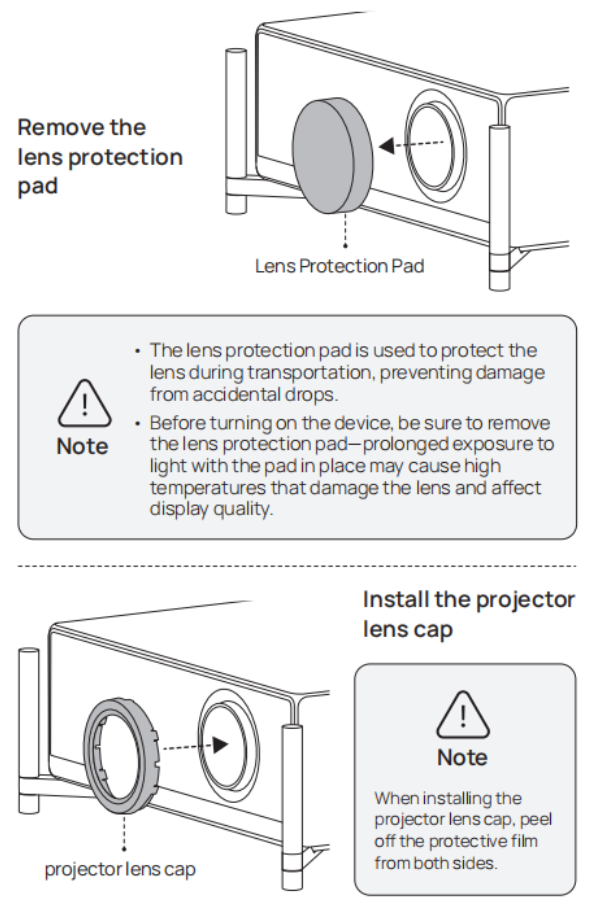 Remove the lens protection pad

Lens Protection Pad

Note

• The lens protection pad is used to protect the lens during transportation, preventing damage from accidental drops.

• Before turning on the device, be sure to remove the lens protection pad—prolonged exposure to light with the pad in place may cause high temperatures that damage the lens and affect display quality.

Install the projector lens cap

projector lens cap

Note

When installing the projector lens cap, peel off the protective film from both sides.