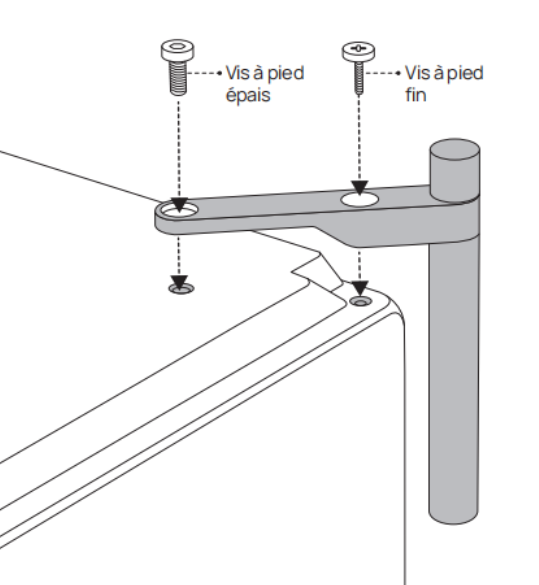 Vis à pied épais

Vis à pied fin