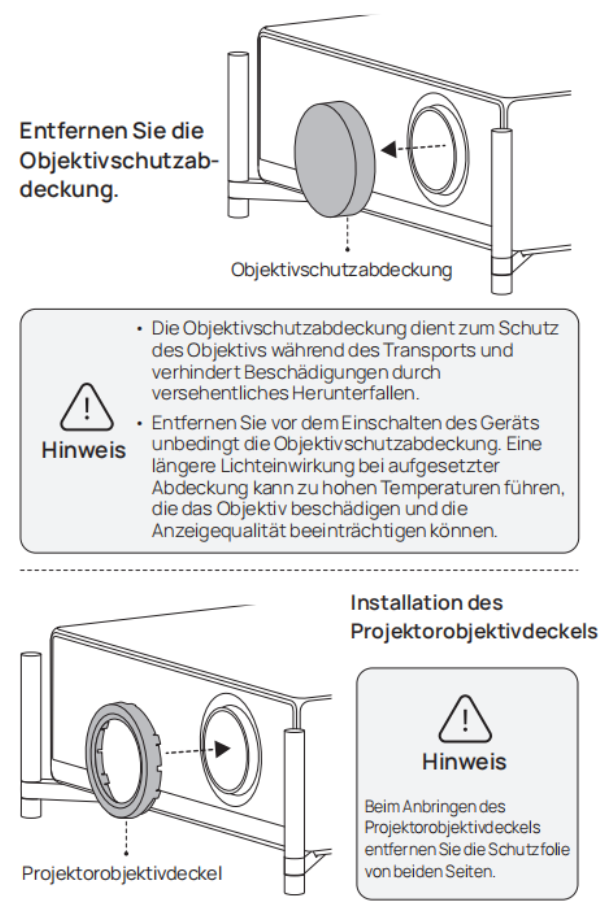 Entfernen Sie die Objektivschutzabdeckung.

Objektivschutzabdeckung

Hinweis

• Die Objektivschutzabdeckung dient zum Schutz des Objektivs während des Transports und verhindert Beschädigungen durch versehentliches Herunterfallen.

• Entfernen Sie vor dem Einschalten des Geräts unbedingt die Objektivschutzabdeckung. Eine längere Lichteinwirkung bei aufgesetzter Abdeckung kann zu hohen Temperaturen führen, die das Objektiv beschädigen und die Anzeigequalität beeinträchtigen können.

Installation des Projektorobjektivdeckels

Projektorobjektivdeckel

Hinweis

Beim Anbringen des Projektorobjektivdeckels entfernen Sie die Schutzfolie von beiden Seiten.