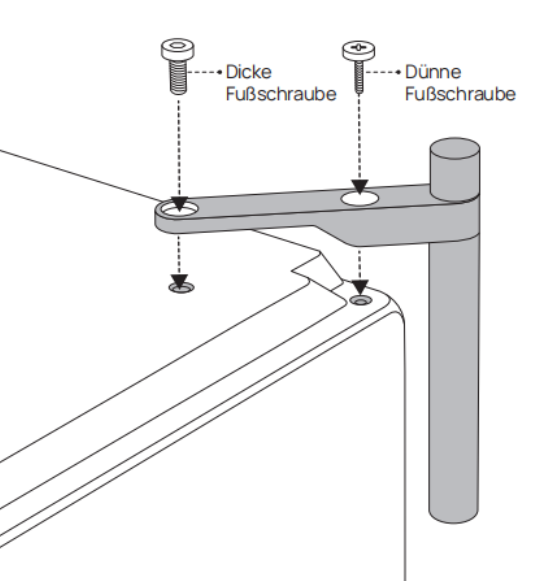 Dicke Fußschraube

Dünne Fußschraube