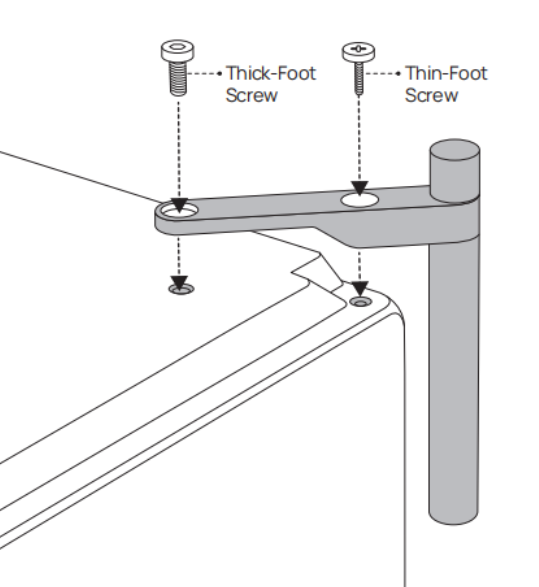 Thick-Foot Screw

Thin-Foot Screw