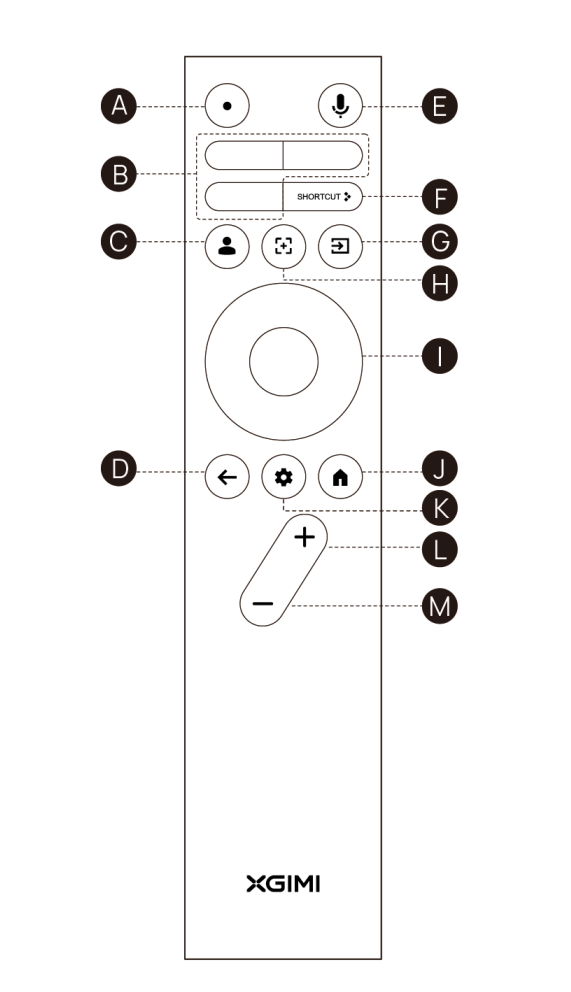 A
E
B
SHORTCUT
F
C
G
H
I
D
J
K
+
L
−
M
XGIMI